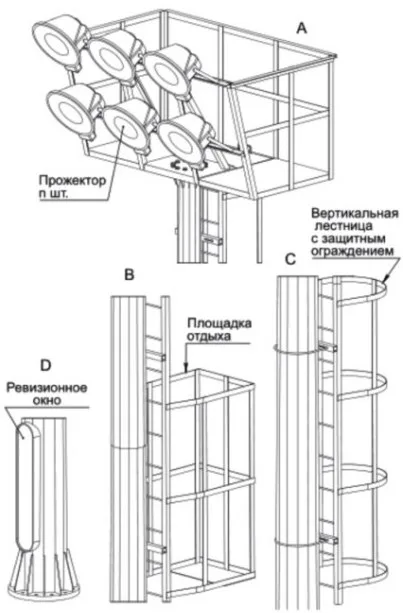 A

Прожектор n шт.

Вертикальная лестница с защитным ограждением

B

C

Площадка отдыха

D

Ревизионное окно